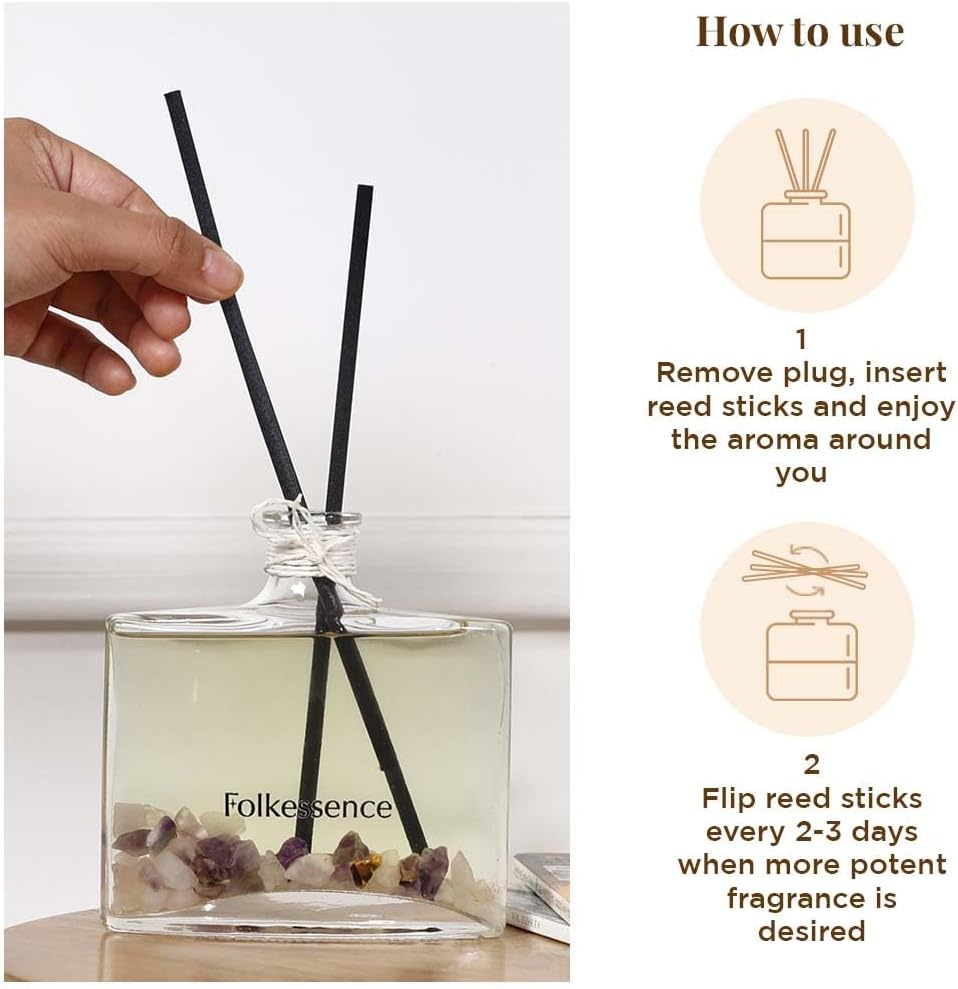 Folkessence

How to use

1
Remove plug, insert reed sticks and enjoy the aroma around you

2
Flip reed sticks every 2-3 days when more potent fragrance is desired