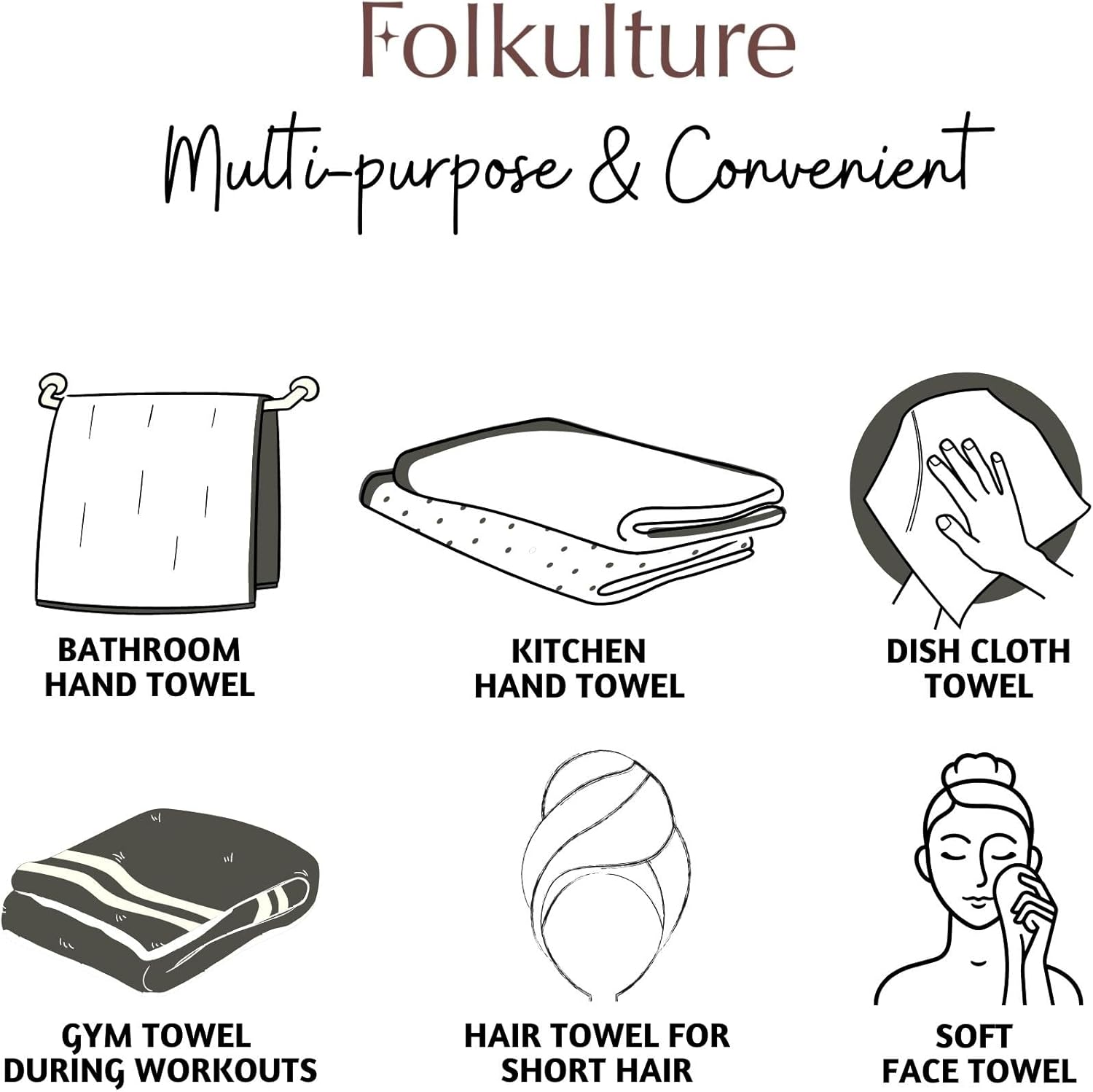 Folkulture

Multi-purpose & Convenient

BATHROOM HAND TOWEL

KITCHEN HAND TOWEL

DISH CLOTH TOWEL

GYM TOWEL DURING WORKOUTS

HAIR TOWEL FOR SHORT HAIR

SOFT FACE TOWEL