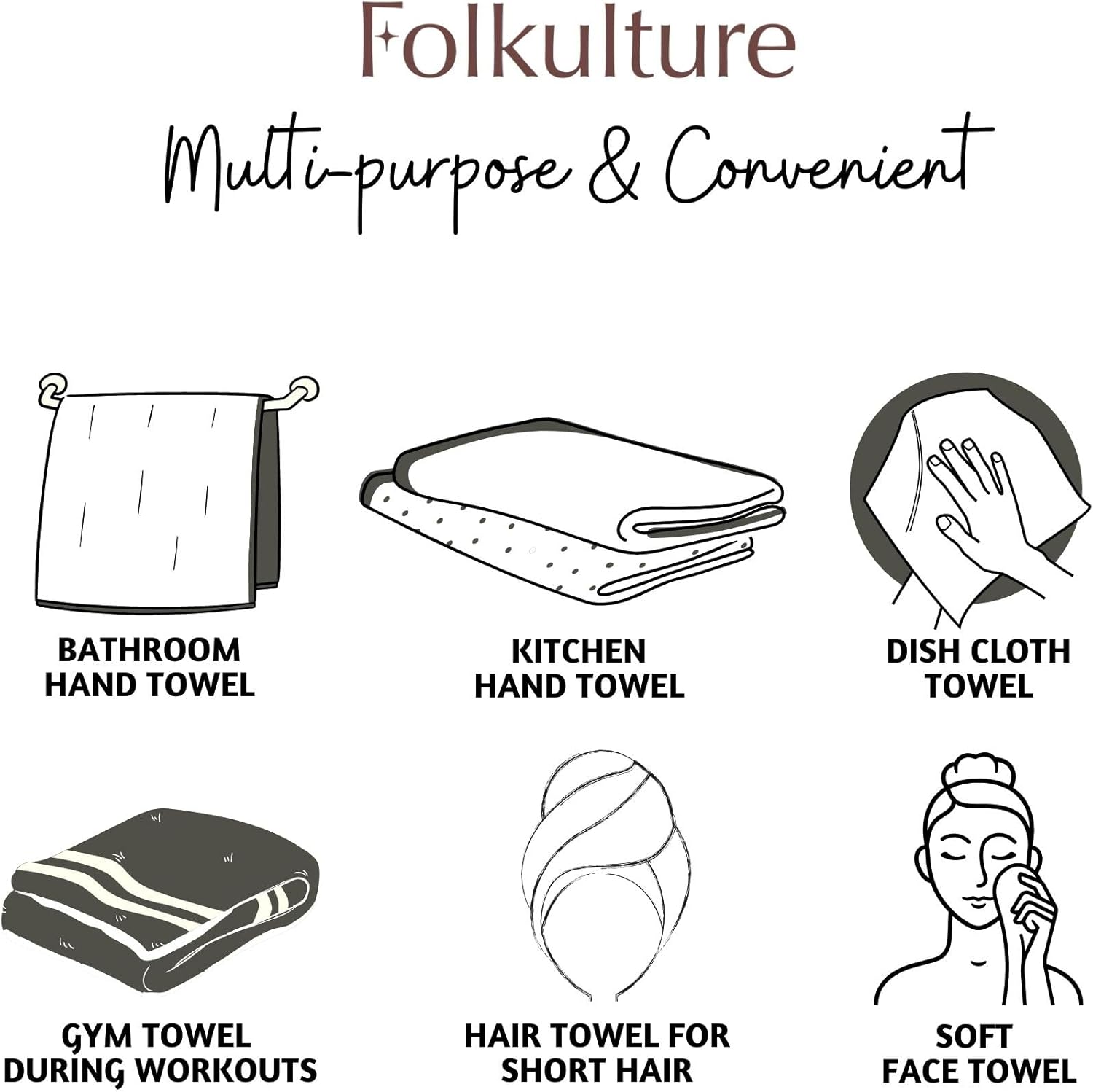 Folkulture

Multi-purpose & Convenient

BATHROOM HAND TOWEL

KITCHEN HAND TOWEL

DISH CLOTH TOWEL

GYM TOWEL DURING WORKOUTS

HAIR TOWEL FOR SHORT HAIR

SOFT FACE TOWEL